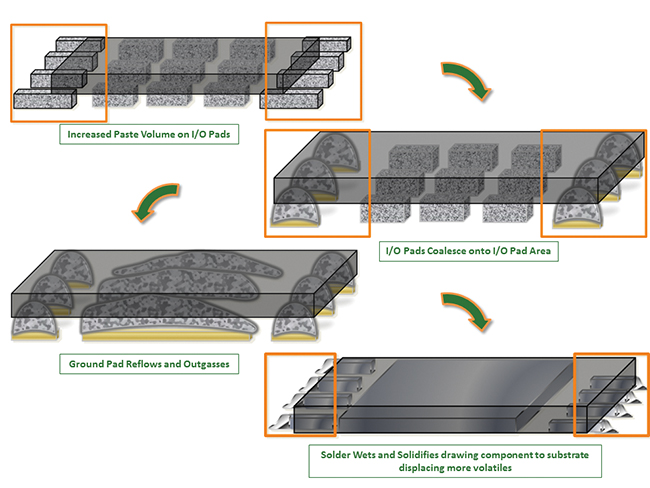 Increased Paste Volume on I/O Pads

I/O Pads Coalesce onto I/O Pad Area

Ground Pad Reflows and Outgasses

Solder Wets and Solidifies drawing component to substrate displacing more volatiles