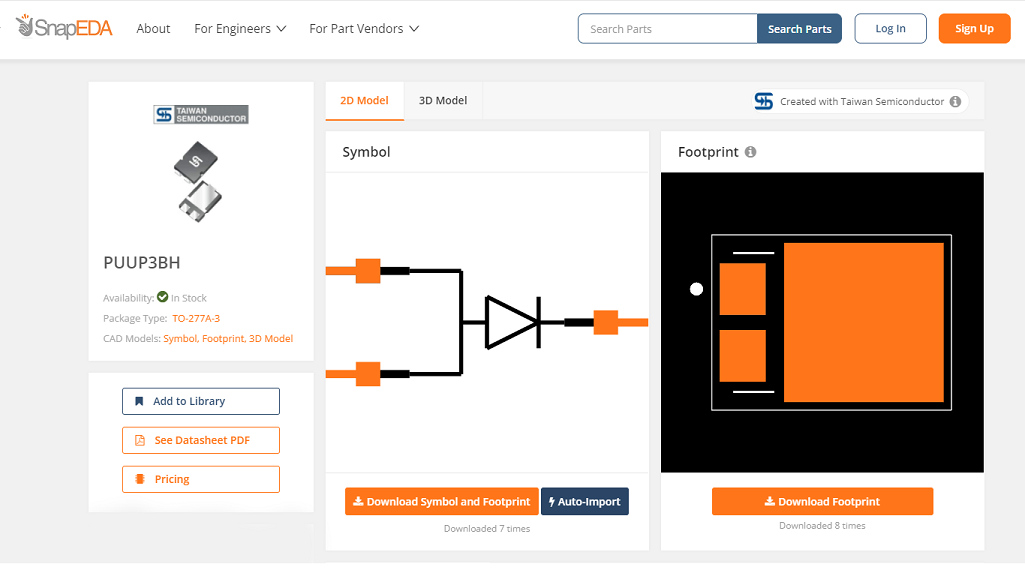 SnapEDA About For Engineers For Part Vendors Search Parts Search Parts Log In Sign Up

TAIWAN SEMICONDUCTOR

PUUP3BH

Availability: In Stock
Package Type: TO-277A-3
CAD Models: Symbol, Footprint, 3D Model

Add to Library
See Datasheet PDF
Pricing

2D Model 3D Model Created with Taiwan Semiconductor

Symbol

Download Symbol and Footprint Auto-Import
Downloaded 7 times

Footprint

Download Footprint
Downloaded 8 times